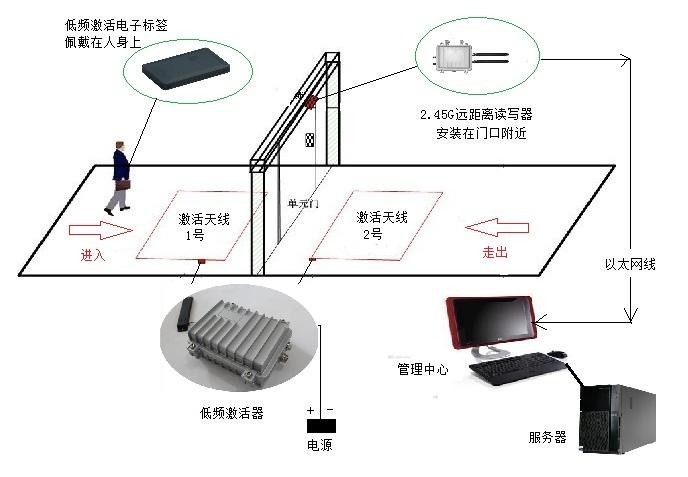 低频激活电子标签
佩戴在人身上

2.45G远距离读写器
安装在门口附近

单元门

激活天线
1号

激活天线
2号

进入

走出

以太网线

管理中心

低频激活器

+ -
电源

服务器